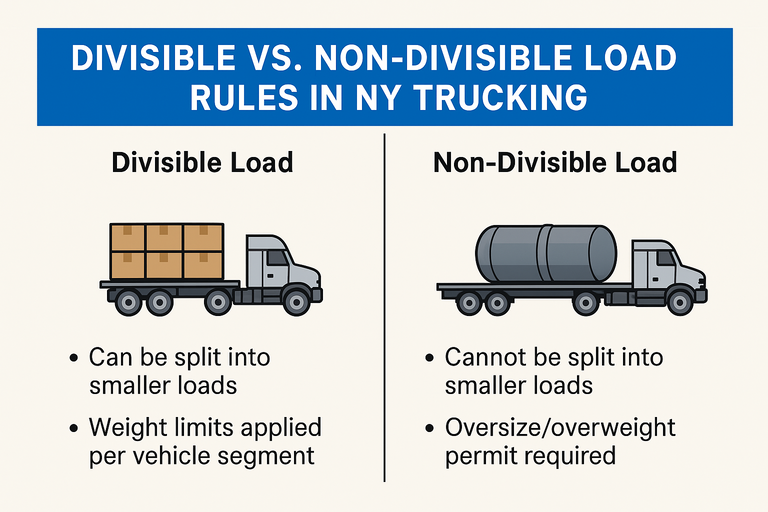 DIVISIBLE VS. NON-DIVISIBLE LOAD RULES IN NY TRUCKING

Divisible Load

• Can be split into smaller loads
• Weight limits applied per vehicle segment

Non-Divisible Load

• Cannot be split into smaller loads
• Oversize/overweight permit required