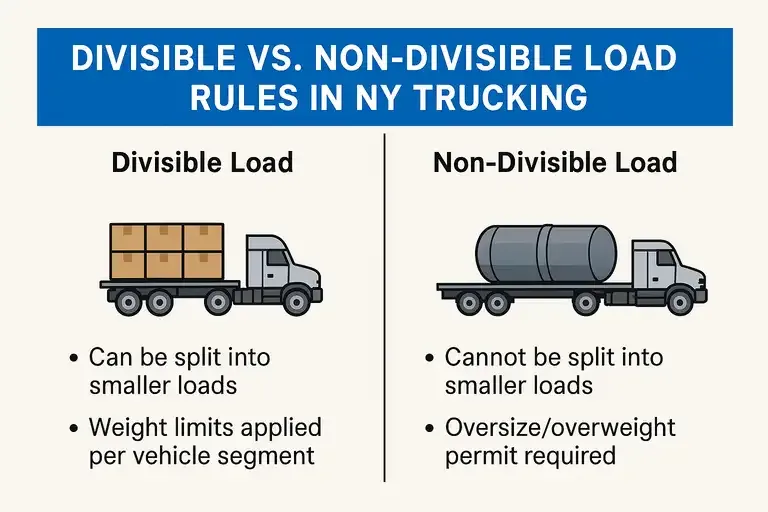 DIVISIBLE VS. NON-DIVISIBLE LOAD RULES IN NY TRUCKING

Divisible Load

• Can be split into smaller loads
• Weight limits applied per vehicle segment

Non-Divisible Load

• Cannot be split into smaller loads
• Oversize/overweight permit required